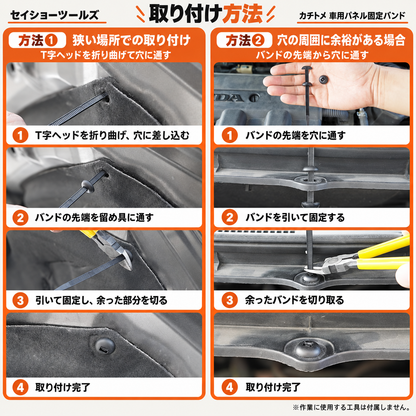 セイショーツールズ

取り付け方法

カチトメ 車用パネル固定バンド

方法1 狭い場所での取り付け
T字ヘッドを折り曲げて穴に通す

1 T字ヘッドを折り曲げ、穴に差し込む

2 バンドの先端を留め具に通す

3 引いて固定し、余った部分を切る

4 取り付け完了

方法2 穴の周囲に余裕がある場合
バンドの先端から穴に通す

1 バンドの先端を穴に通す

2 バンドを引いて固定する

3 余ったバンドを切り取る

4 取り付け完了

※作業に使用する工具は付属しません。